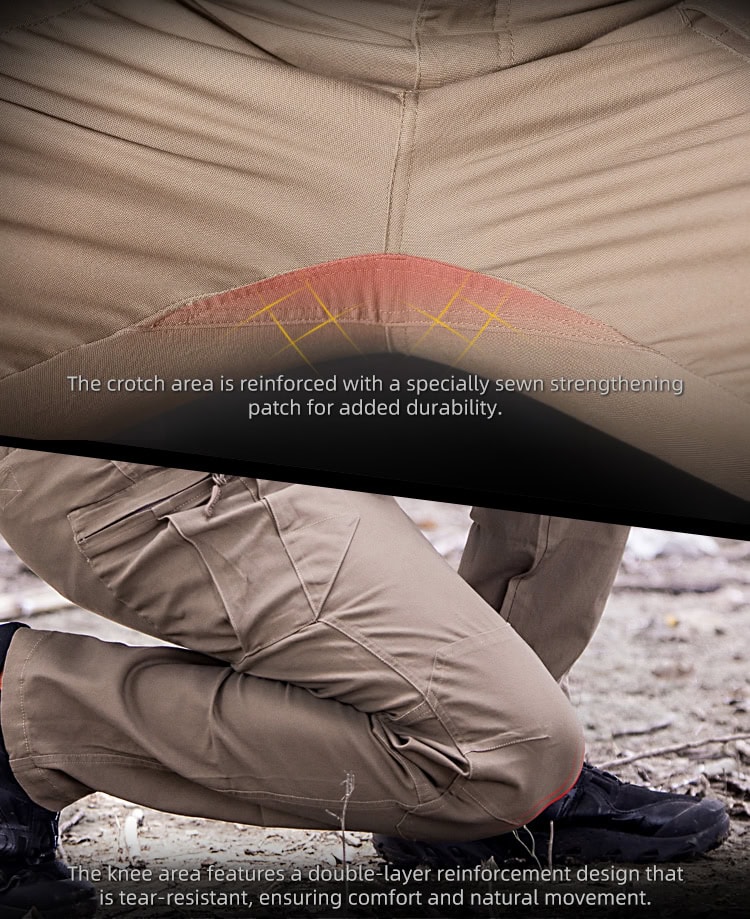 The crotch area is reinforced with a specially sewn strengthening patch for added durability.

The knee area features a double-layer reinforcement design that is tear-resistant, ensuring comfort and natural movement.