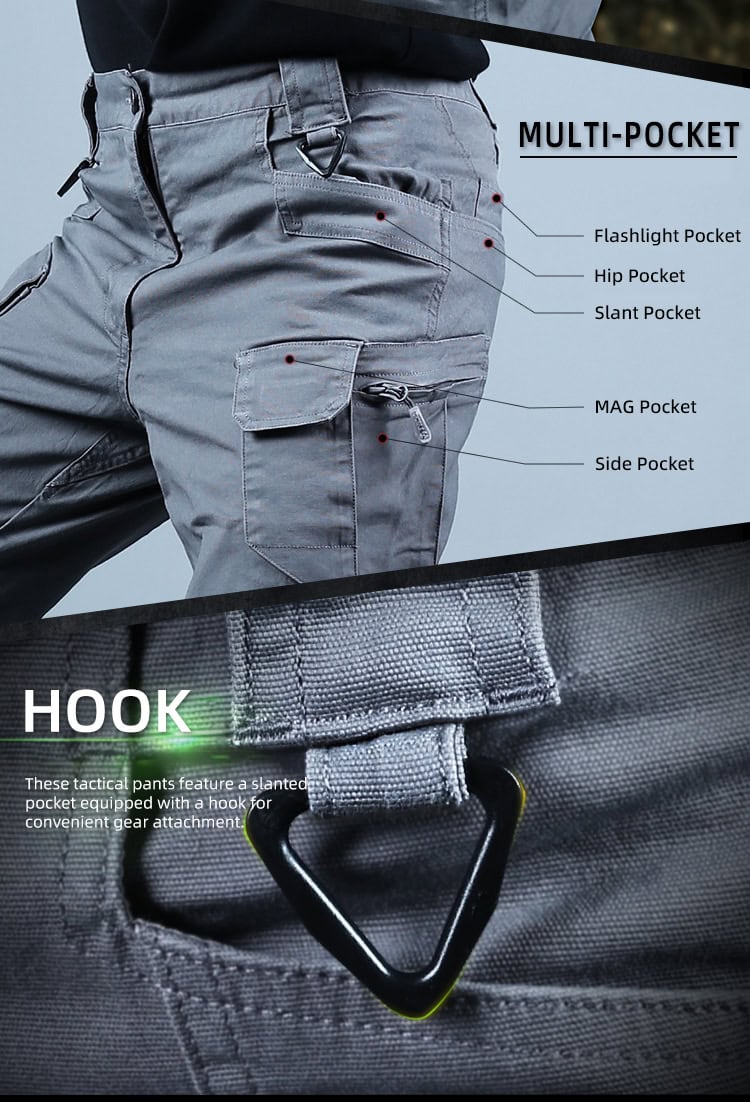 MULTI-POCKET

Flashlight Pocket

Hip Pocket

Slant Pocket

MAG Pocket

Side Pocket

HOOK

These tactical pants feature a slanted pocket equipped with a hook for convenient gear attachment.