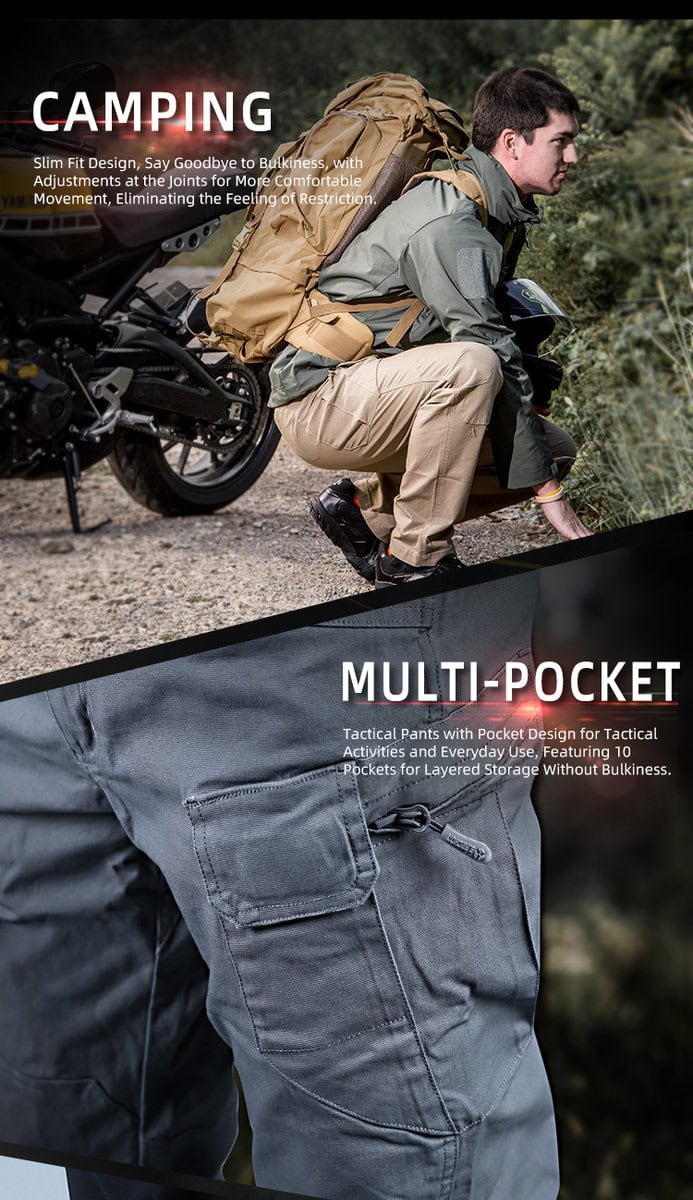 CAMPING

Slim Fit Design, Say Goodbye to Bulkiness, with Adjustments at the Joints for More Comfortable Movement, Eliminating the Feeling of Restriction.

MULTI-POCKET

Tactical Pants with Pocket Design for Tactical Activities and Everyday Use, Featuring 10 Pockets for Layered Storage Without Bulkiness.