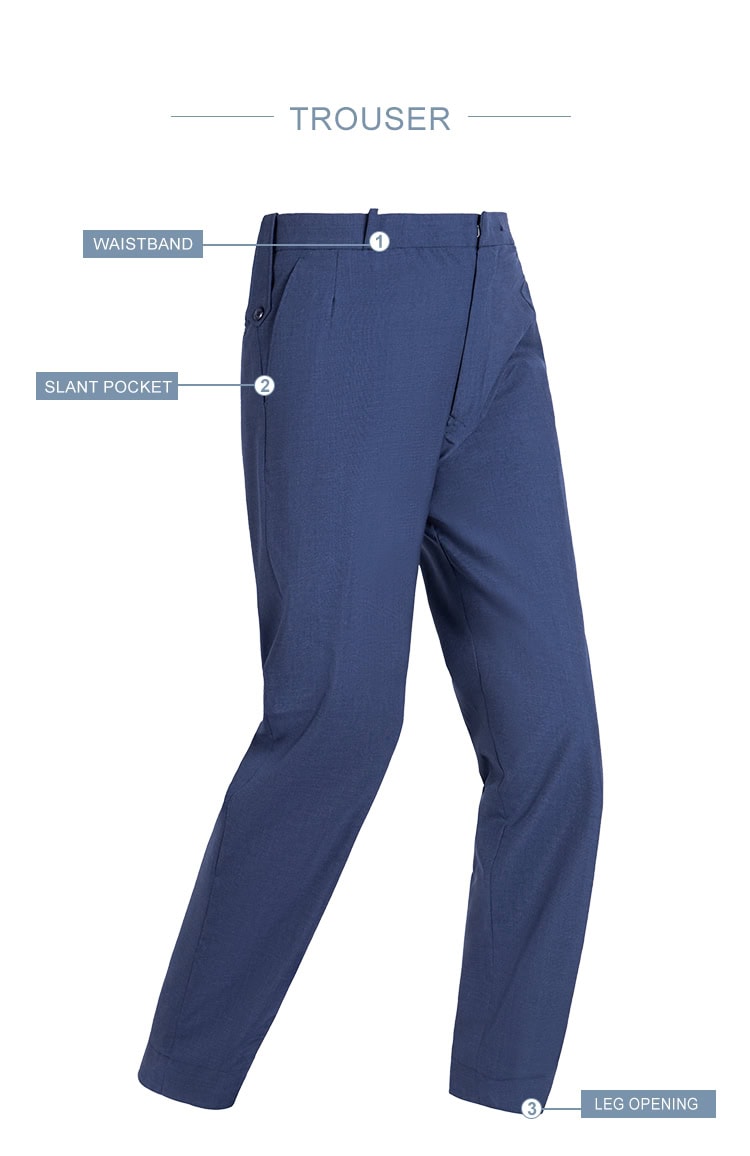 TROUSER

WAISTBAND
1

SLANT POCKET
2

3
LEG OPENING