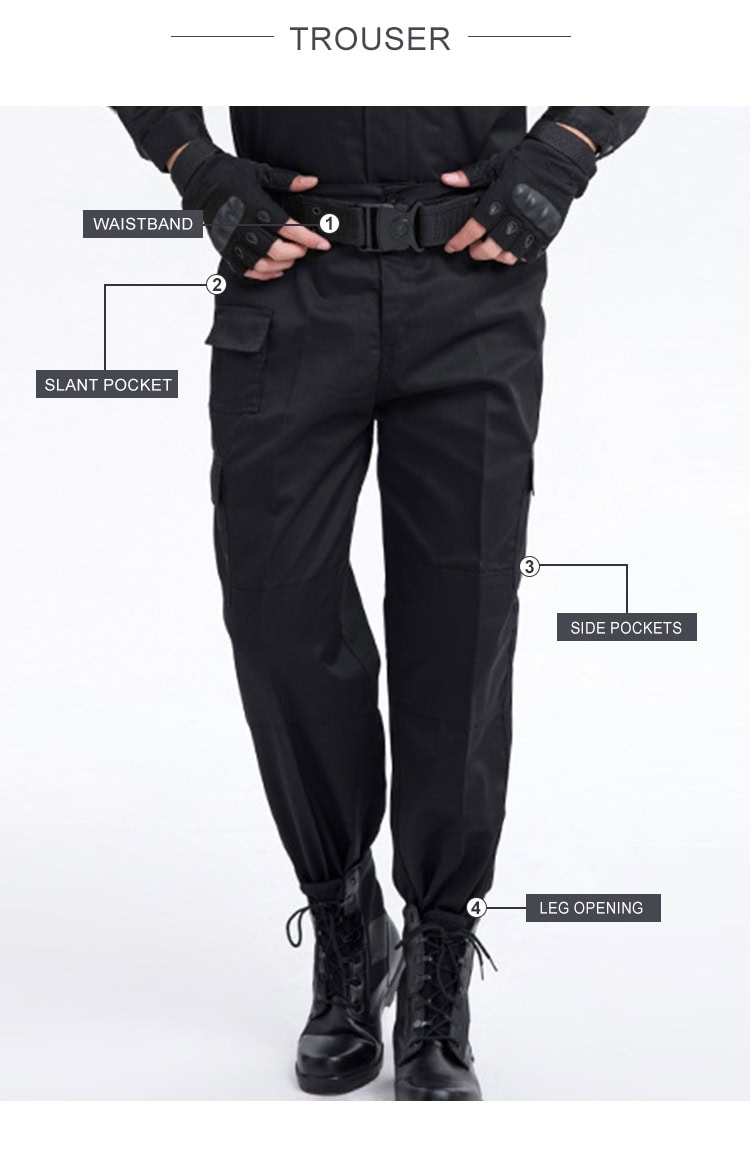 TROUSER

WAISTBAND
1

2

SLANT POCKET

3

SIDE POCKETS

4

LEG OPENING