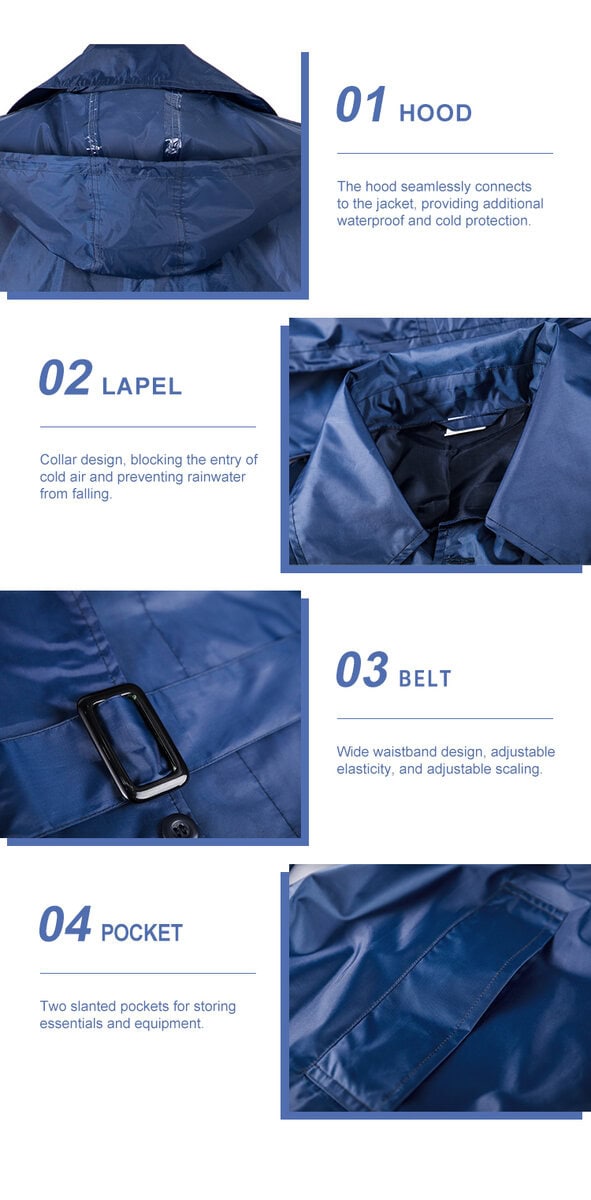 01 HOOD

The hood seamlessly connects to the jacket, providing additional waterproof and cold protection.

02 LAPEL

Collar design, blocking the entry of cold air and preventing rainwater from falling.

03 BELT

Wide waistband design, adjustable elasticity, and adjustable scaling.

04 POCKET

Two slanted pockets for storing essentials and equipment.