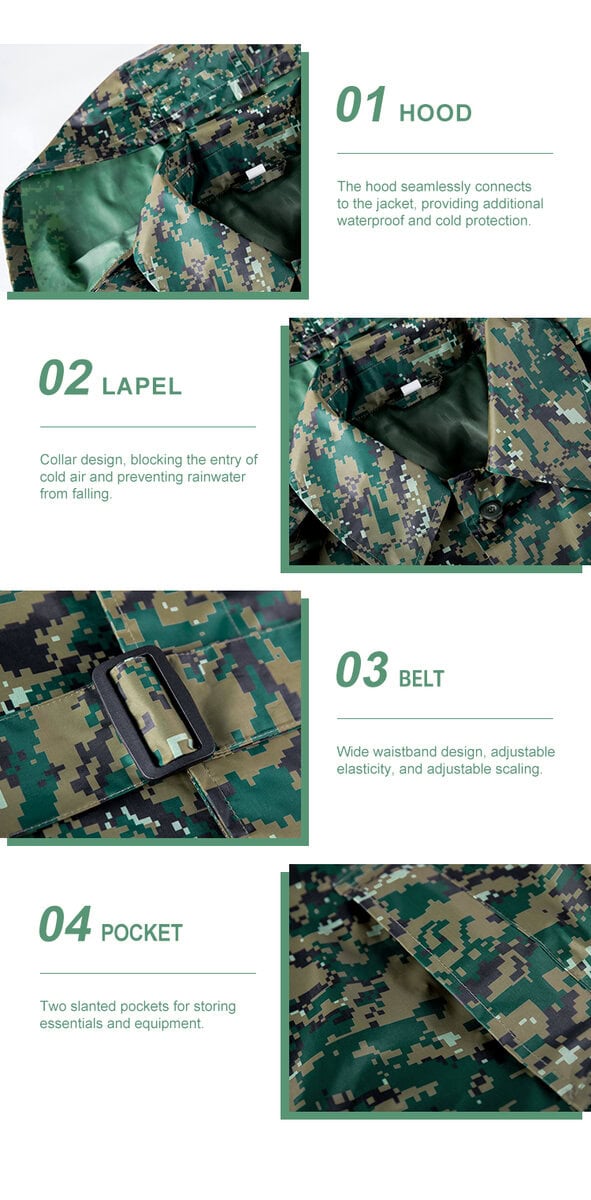 01 HOOD

The hood seamlessly connects to the jacket, providing additional waterproof and cold protection.

02 LAPEL

Collar design, blocking the entry of cold air and preventing rainwater from falling.

03 BELT

Wide waistband design, adjustable elasticity, and adjustable scaling.

04 POCKET

Two slanted pockets for storing essentials and equipment.