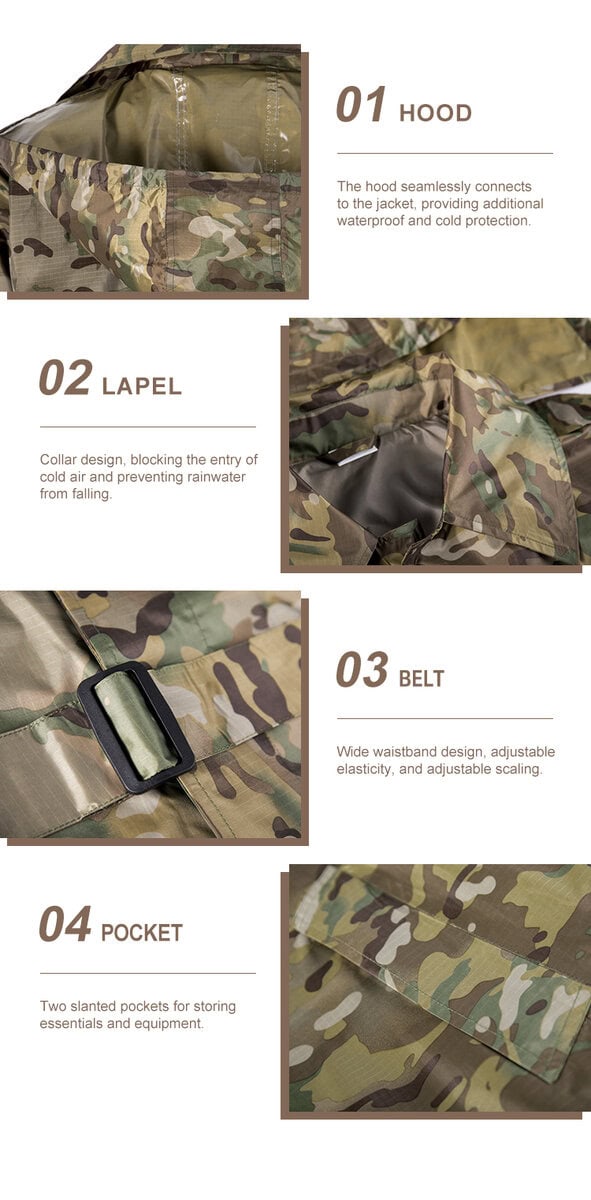 01 HOOD

The hood seamlessly connects to the jacket, providing additional waterproof and cold protection.

02 LAPEL

Collar design, blocking the entry of cold air and preventing rainwater from falling.

03 BELT

Wide waistband design, adjustable elasticity, and adjustable scaling.

04 POCKET

Two slanted pockets for storing essentials and equipment.