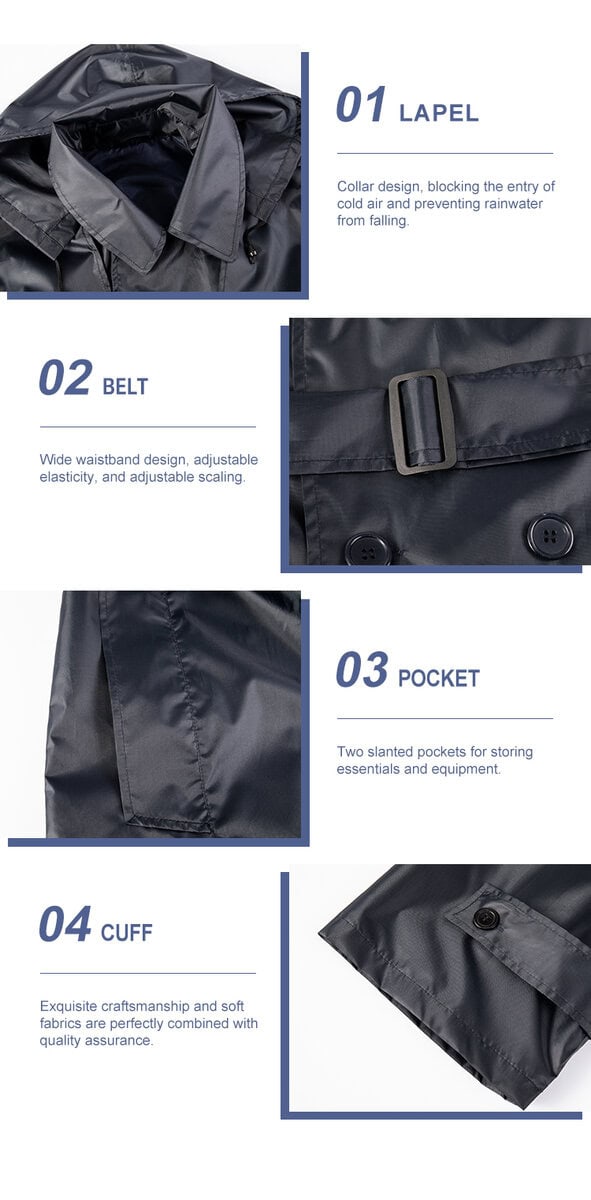 01 LAPEL

Collar design, blocking the entry of cold air and preventing rainwater from falling.

02 BELT

Wide waistband design, adjustable elasticity, and adjustable scaling.

03 POCKET

Two slanted pockets for storing essentials and equipment.

04 CUFF

Exquisite craftsmanship and soft fabrics are perfectly combined with quality assurance.