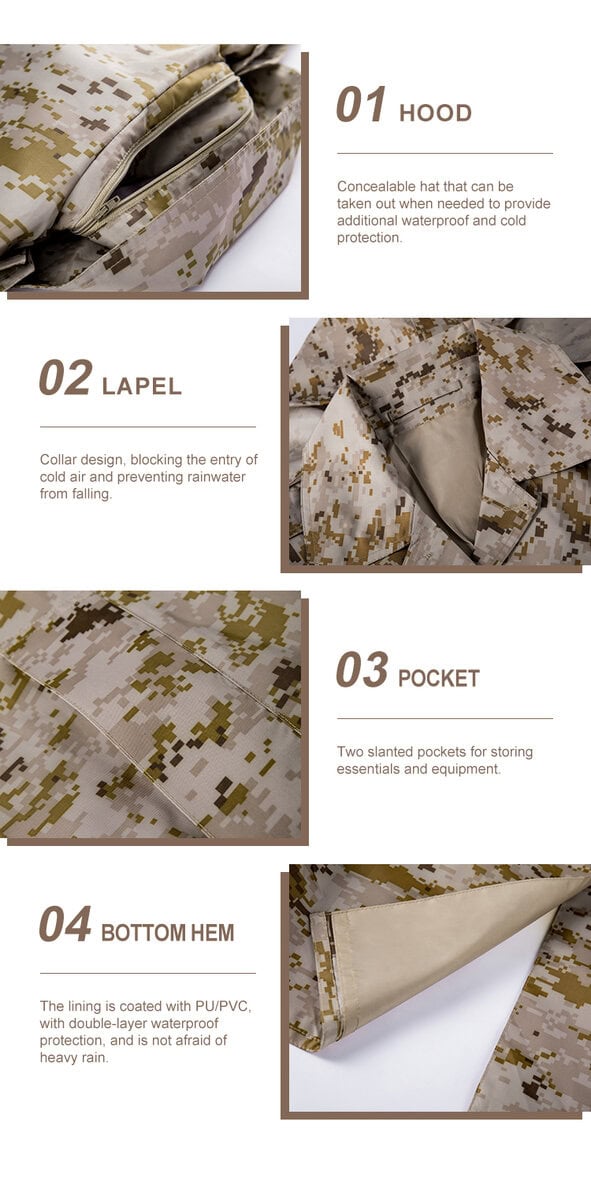 01 HOOD

Concealable hat that can be taken out when needed to provide additional waterproof and cold protection.

02 LAPEL

Collar design, blocking the entry of cold air and preventing rainwater from falling.

03 POCKET

Two slanted pockets for storing essentials and equipment.

04 BOTTOM HEM

The lining is coated with PU/PVC, with double-layer waterproof protection, and is not afraid of heavy rain.