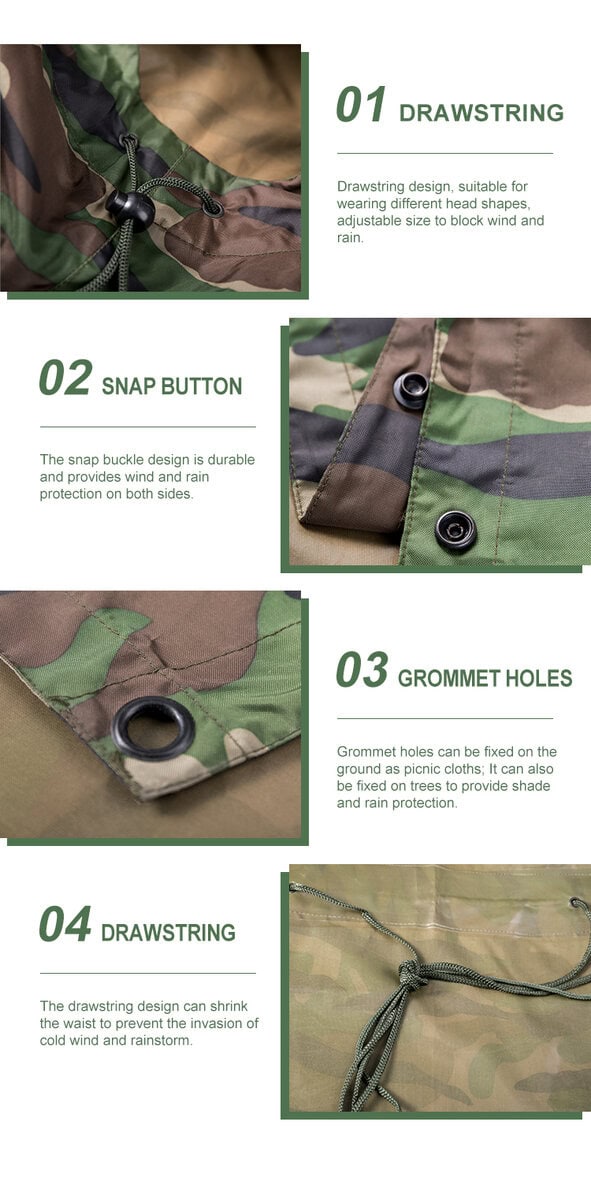 01 DRAWSTRING

Drawstring design, suitable for wearing different head shapes, adjustable size to block wind and rain.

02 SNAP BUTTON

The snap buckle design is durable and provides wind and rain protection on both sides.

03 GROMMET HOLES

Grommet holes can be fixed on the ground as picnic cloths; It can also be fixed on trees to provide shade and rain protection.

04 DRAWSTRING

The drawstring design can shrink the waist to prevent the invasion of cold wind and rainstorm.