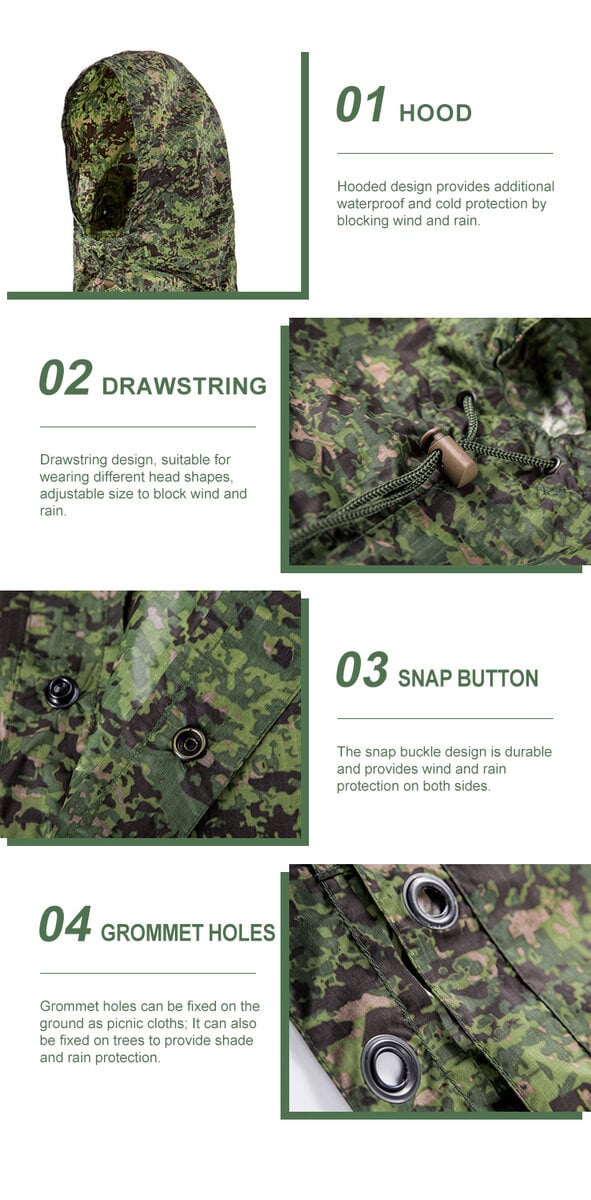 01 HOOD

Hooded design provides additional waterproof and cold protection by blocking wind and rain.

02 DRAWSTRING

Drawstring design, suitable for wearing different head shapes, adjustable size to block wind and rain.

03 SNAP BUTTON

The snap buckle design is durable and provides wind and rain protection on both sides.

04 GROMMET HOLES

Grommet holes can be fixed on the ground as picnic cloths; It can also be fixed on trees to provide shade and rain protection.