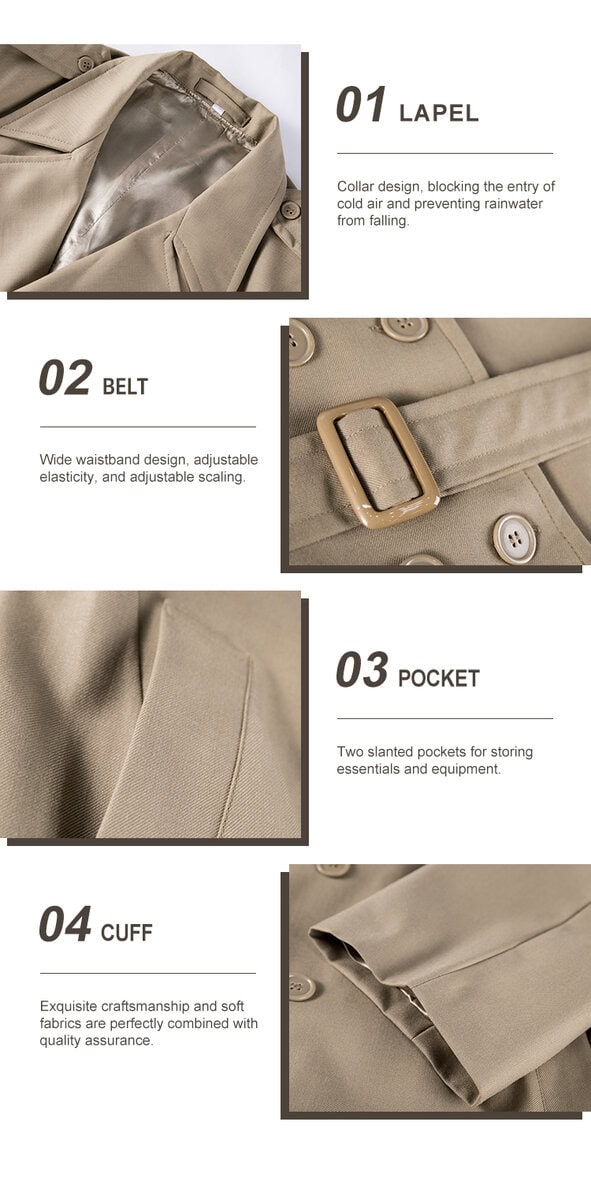 01 LAPEL

Collar design, blocking the entry of cold air and preventing rainwater from falling.

02 BELT

Wide waistband design, adjustable elasticity, and adjustable scaling.

03 POCKET

Two slanted pockets for storing essentials and equipment.

04 CUFF

Exquisite craftsmanship and soft fabrics are perfectly combined with quality assurance.