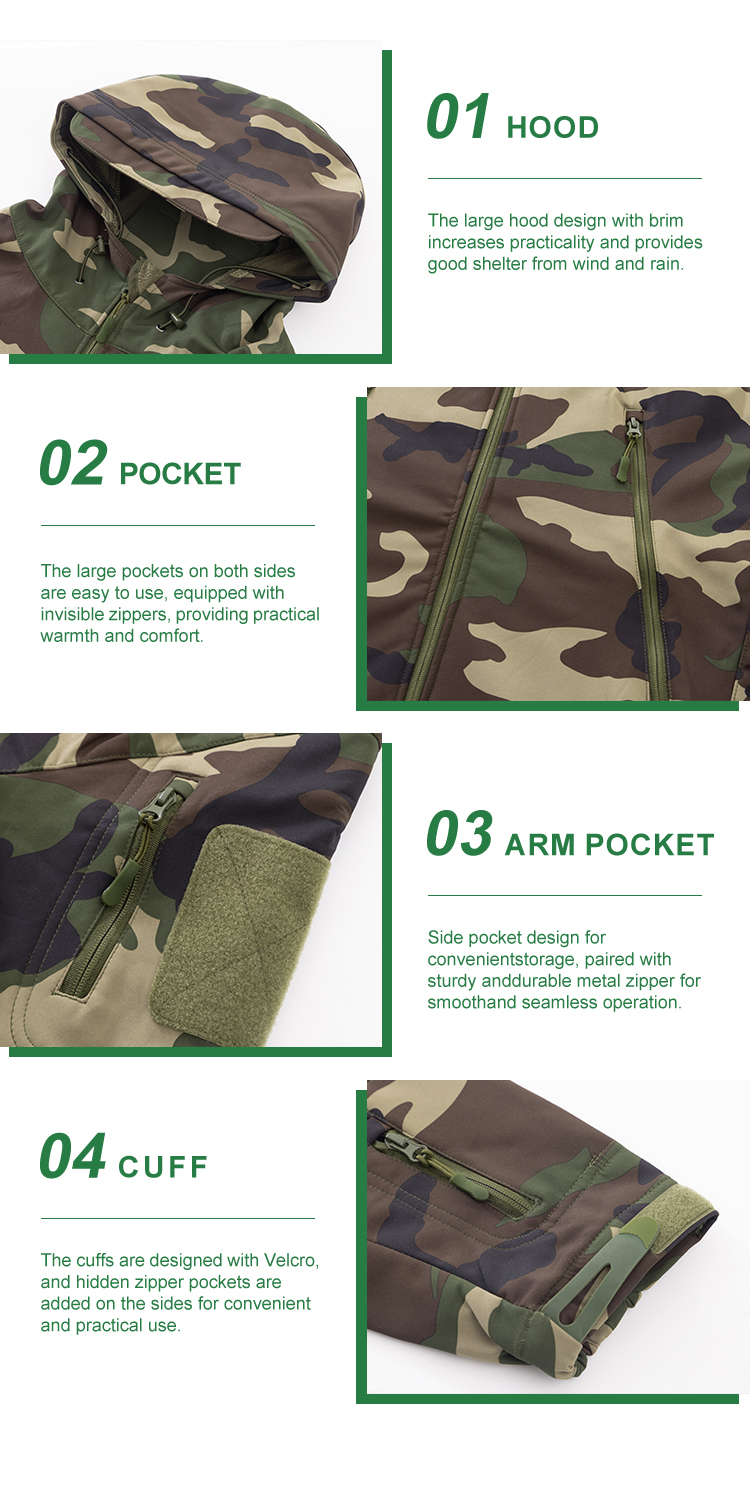 01 HOOD

The large hood design with brim increases practicality and provides good shelter from wind and rain.

02 POCKET

The large pockets on both sides are easy to use, equipped with invisible zippers, providing practical warmth and comfort.

03 ARM POCKET

Side pocket design for convenientstorage, paired with sturdy anddurable metal zipper for smoothand seamless operation.

04 CUFF

The cuffs are designed with Velcro, and hidden zipper pockets are added on the sides for convenient and practical use.