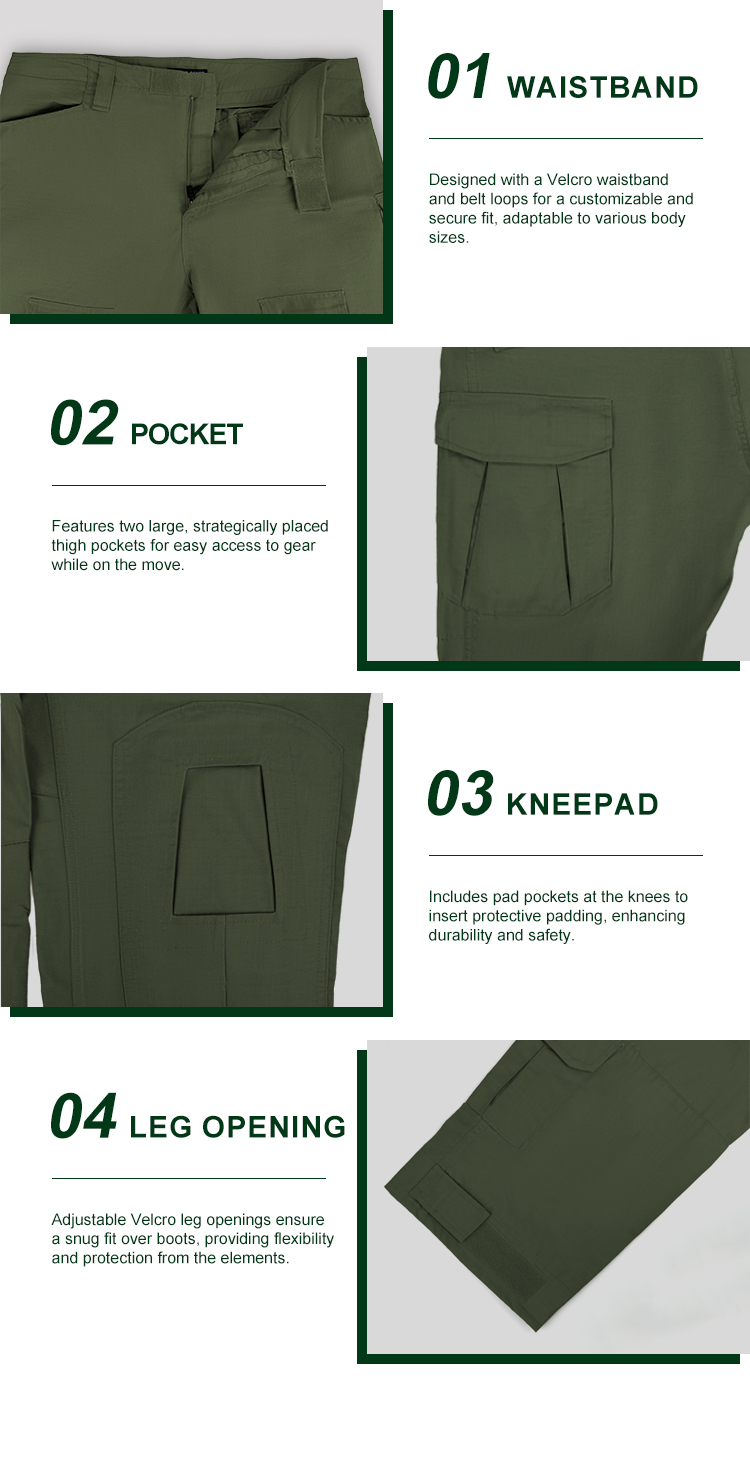 01 WAISTBAND

Designed with a Velcro waistband and belt loops for a customizable and secure fit, adaptable to various body sizes.

02 POCKET

Features two large, strategically placed thigh pockets for easy access to gear while on the move.

03 KNEEPAD

Includes pad pockets at the knees to insert protective padding, enhancing durability and safety.

04 LEG OPENING

Adjustable Velcro leg openings ensure a snug fit over boots, providing flexibility and protection from the elements.