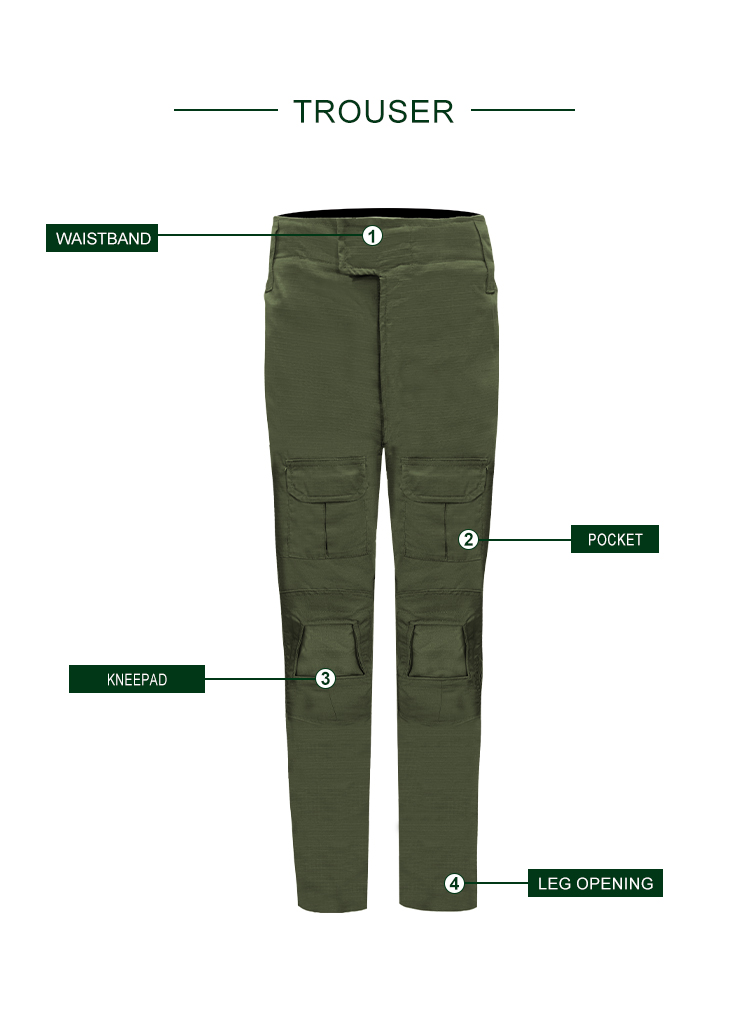 TROUSER

WAISTBAND
1

2
POCKET

KNEEPAD
3

4
LEG OPENING