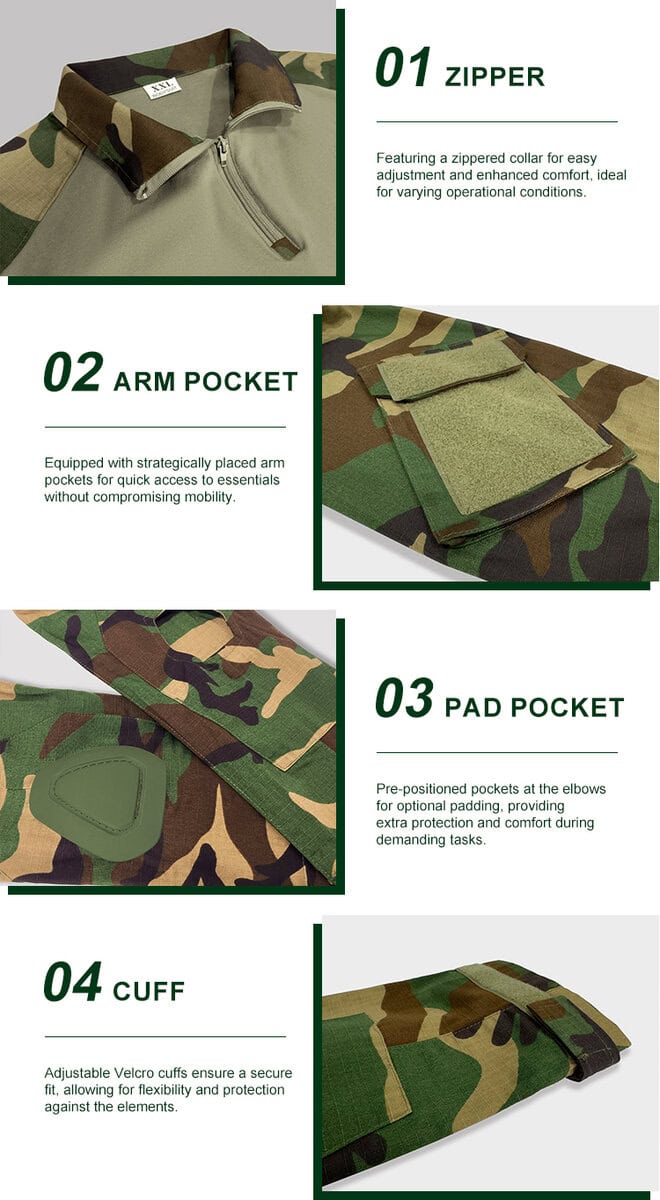 XXL

01 ZIPPER

Featuring a zippered collar for easy adjustment and enhanced comfort, ideal for varying operational conditions.

02 ARM POCKET

Equipped with strategically placed arm pockets for quick access to essentials without compromising mobility.

03 PAD POCKET

Pre-positioned pockets at the elbows for optional padding, providing extra protection and comfort during demanding tasks.

04 CUFF

Adjustable Velcro cuffs ensure a secure fit, allowing for flexibility and protection against the elements.