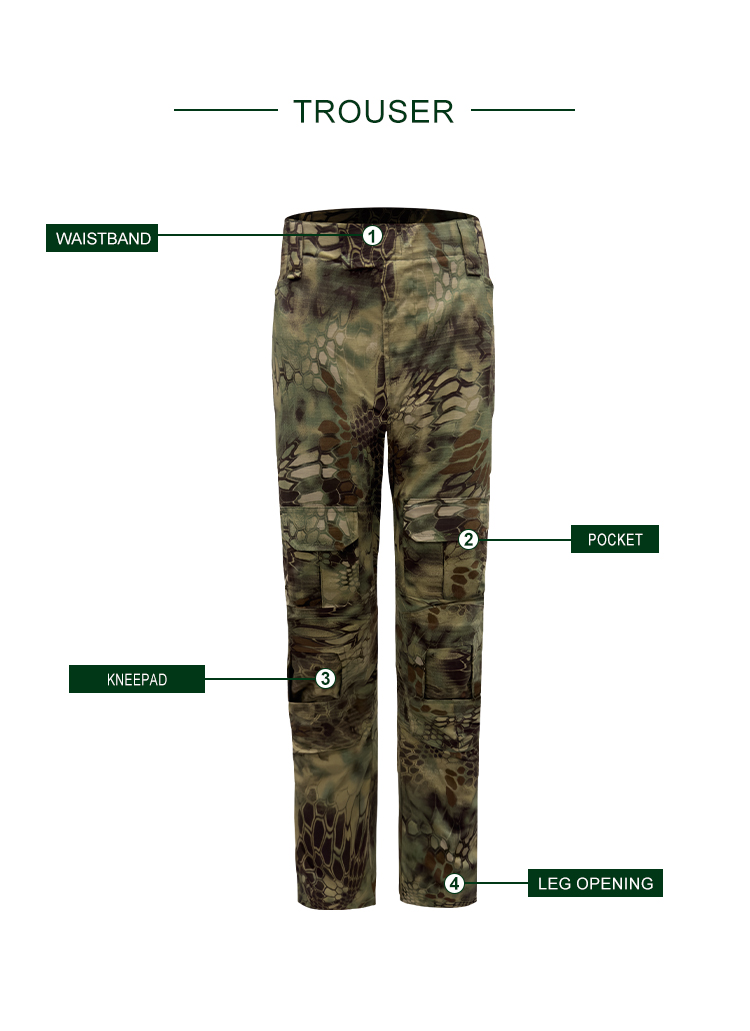 TROUSER

WAISTBAND

1

2

POCKET

KNEEPAD

3

4

LEG OPENING