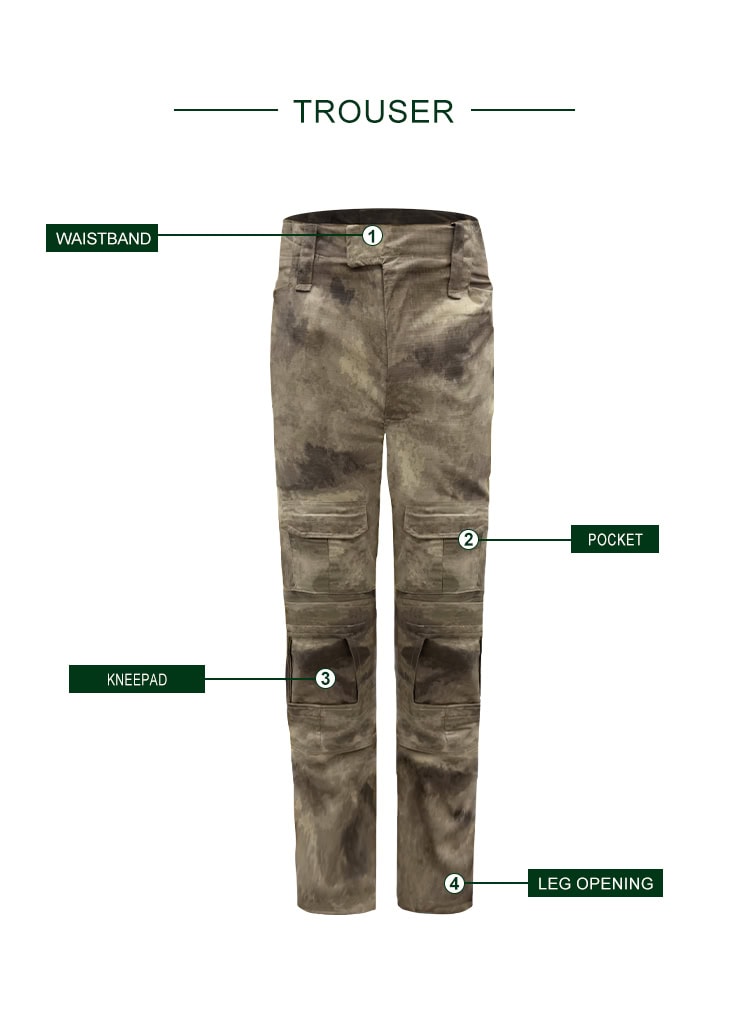 TROUSER

WAISTBAND 1

2 POCKET

KNEEPAD 3

4 LEG OPENING