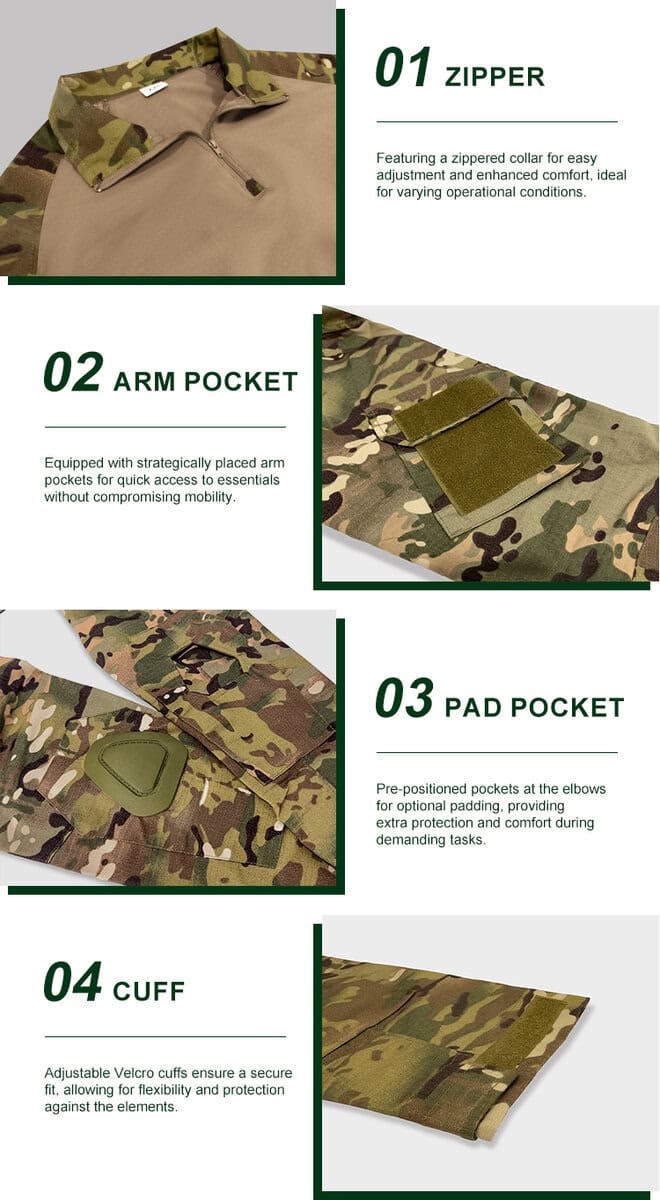 01 ZIPPER

Featuring a zippered collar for easy adjustment and enhanced comfort, ideal for varying operational conditions.

02 ARM POCKET

Equipped with strategically placed arm pockets for quick access to essentials without compromising mobility.

03 PAD POCKET

Pre-positioned pockets at the elbows for optional padding, providing extra protection and comfort during demanding tasks.

04 CUFF

Adjustable Velcro cuffs ensure a secure fit, allowing for flexibility and protection against the elements.