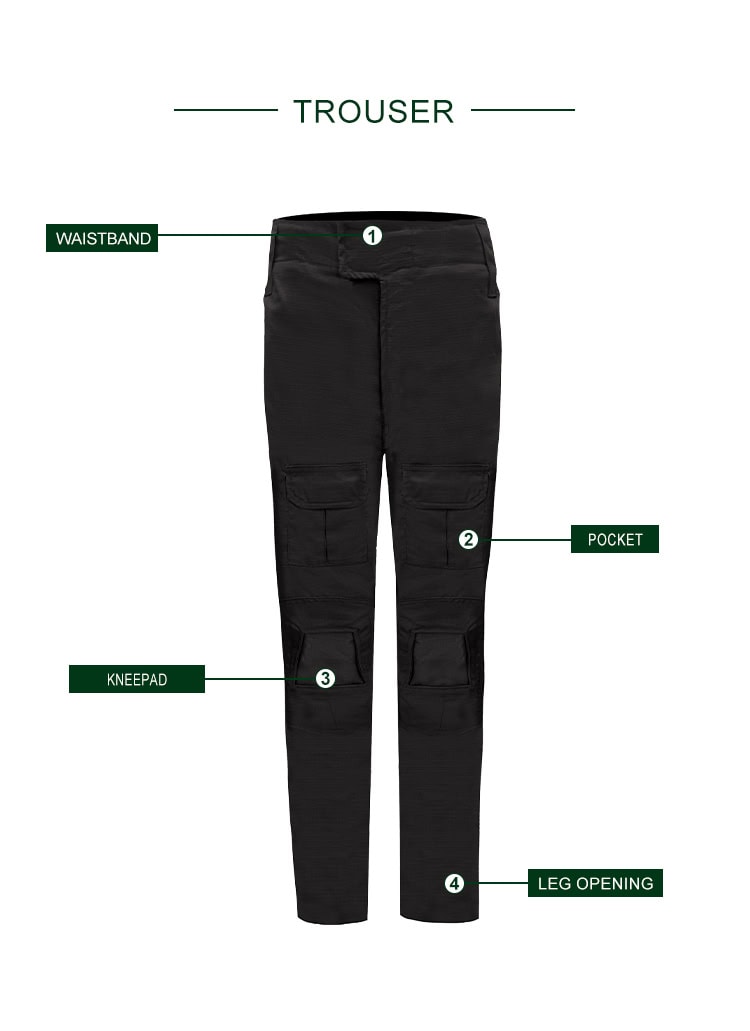 TROUSER

WAISTBAND
1

2
POCKET

KNEEPAD
3

4
LEG OPENING