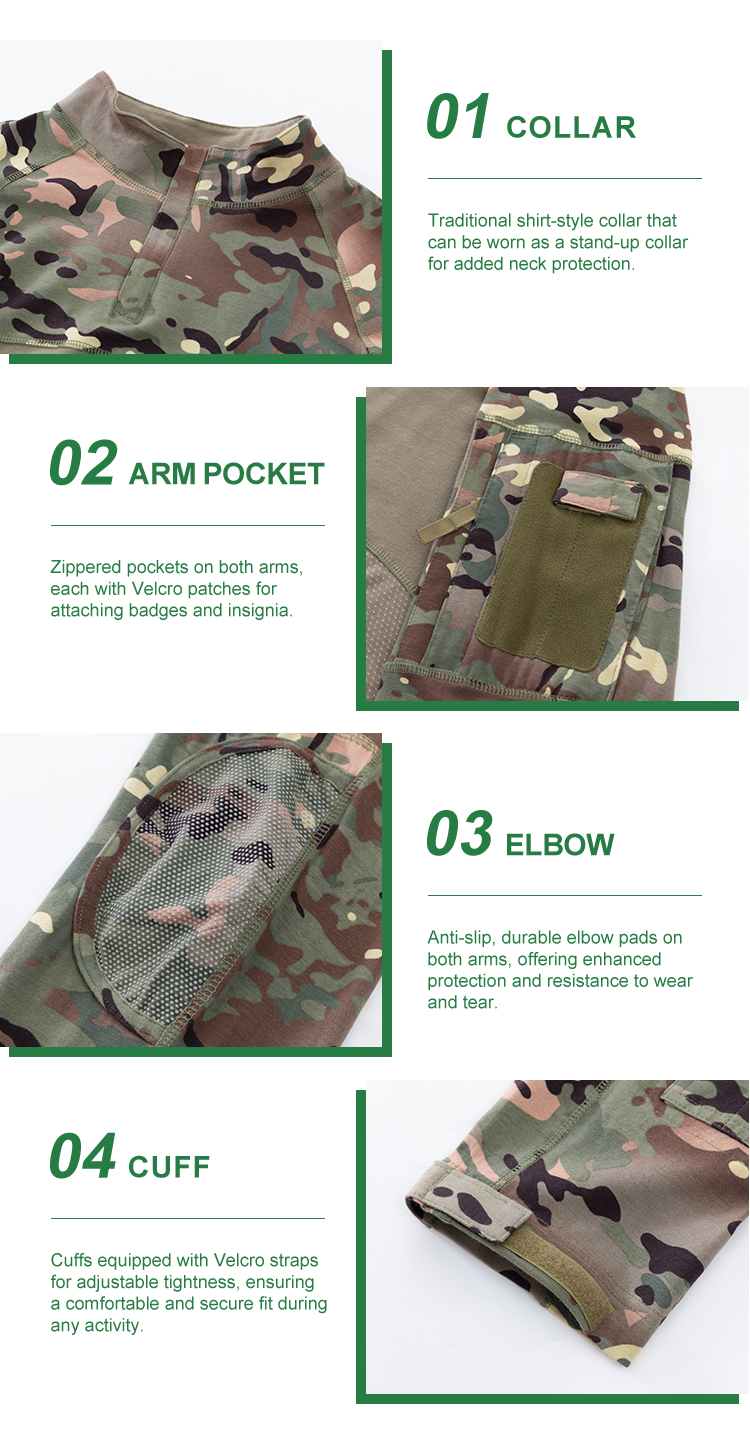 01 COLLAR

Traditional shirt-style collar that can be worn as a stand-up collar for added neck protection.

02 ARM POCKET

Zippered pockets on both arms, each with Velcro patches for attaching badges and insignia.

03 ELBOW

Anti-slip, durable elbow pads on both arms, offering enhanced protection and resistance to wear and tear.

04 CUFF

Cuffs equipped with Velcro straps for adjustable tightness, ensuring a comfortable and secure fit during any activity.