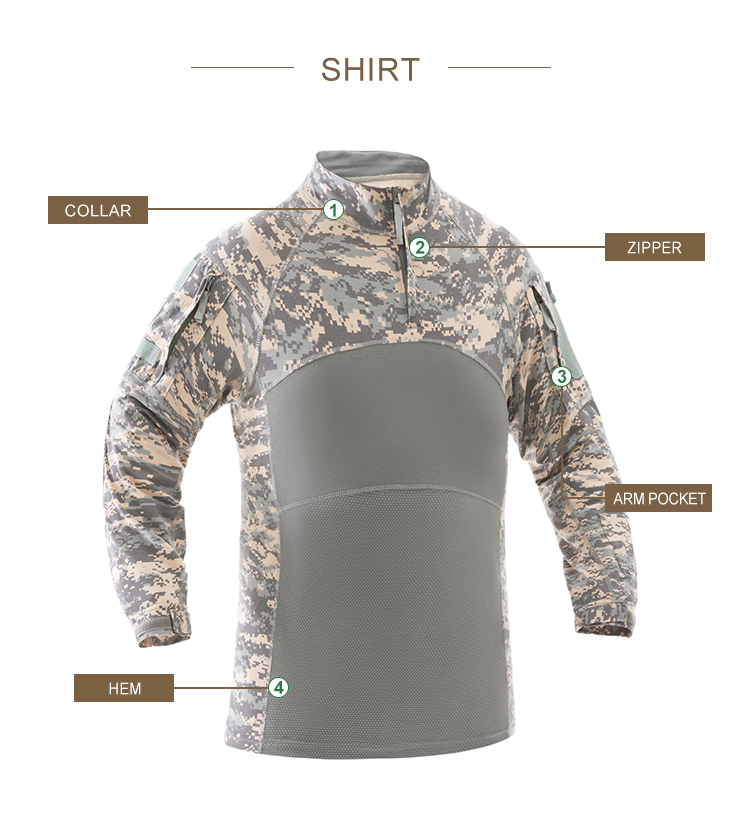 SHIRT

COLLAR
1

2
ZIPPER

3

ARM POCKET

HEM
4