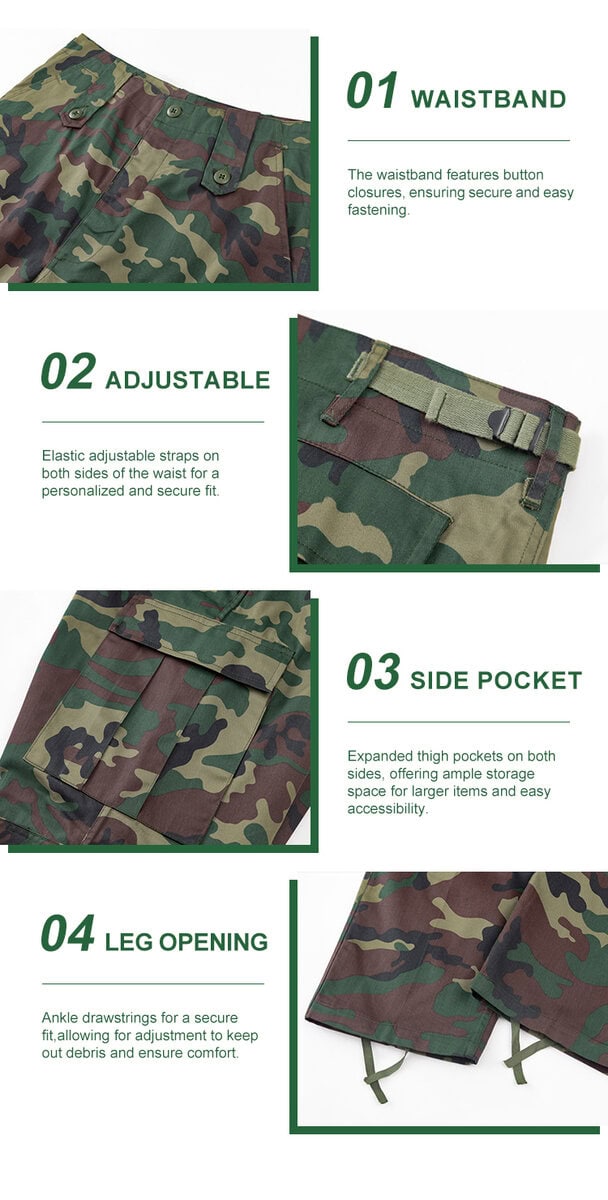 01 WAISTBAND

The waistband features button closures, ensuring secure and easy fastening.

02 ADJUSTABLE

Elastic adjustable straps on both sides of the waist for a personalized and secure fit.

03 SIDE POCKET

Expanded thigh pockets on both sides, offering ample storage space for larger items and easy accessibility.

04 LEG OPENING

Ankle drawstrings for a secure fit,allowing for adjustment to keep out debris and ensure comfort.