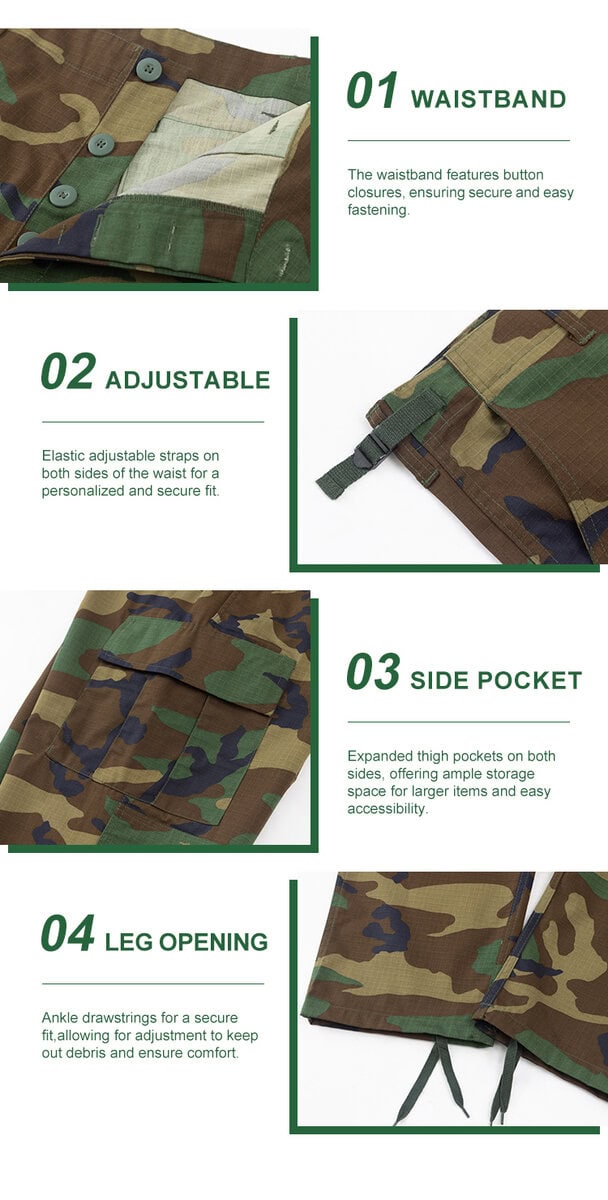 01 WAISTBAND

The waistband features button closures, ensuring secure and easy fastening.

02 ADJUSTABLE

Elastic adjustable straps on both sides of the waist for a personalized and secure fit.

03 SIDE POCKET

Expanded thigh pockets on both sides, offering ample storage space for larger items and easy accessibility.

04 LEG OPENING

Ankle drawstrings for a secure fit,allowing for adjustment to keep out debris and ensure comfort.